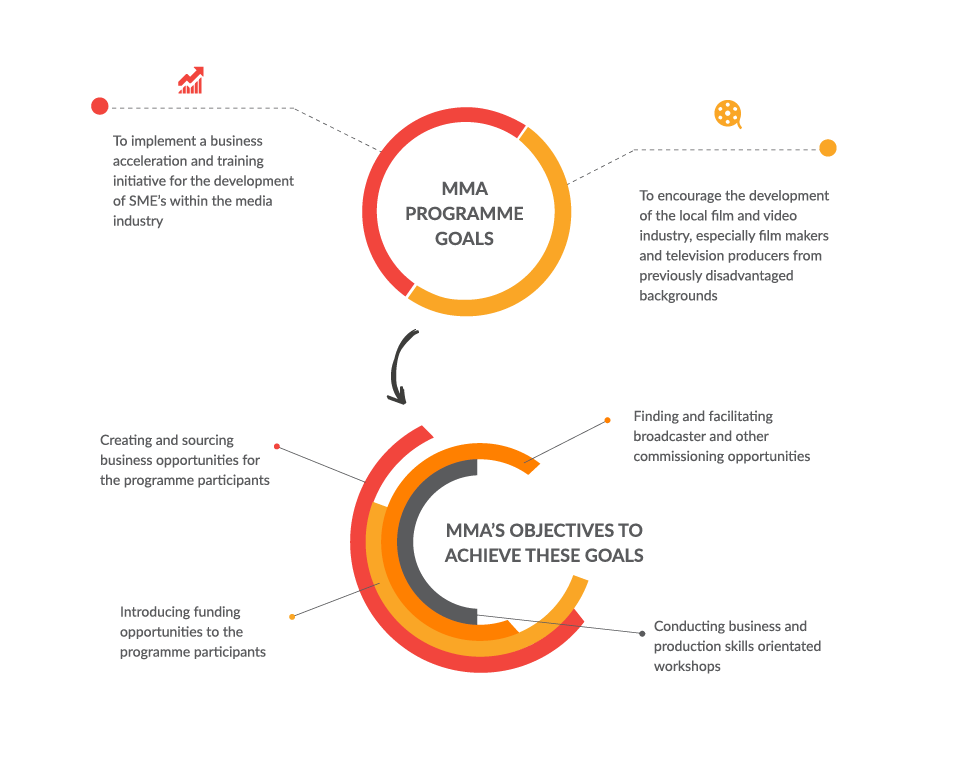 To implement a business acceleration and training initiative for the development of SME's within the media industry

MMA PROGRAMME GOALS

To encourage the development of the local film and video industry, especially film makers and television producers from previously disadvantaged backgrounds

Creating and sourcing business opportunities for the programme participants

Finding and facilitating broadcaster and other commissioning opportunities

MMA'S OBJECTIVES TO ACHIEVE THESE GOALS

Introducing funding opportunities to the programme participants

Conducting business and production skills orientated workshops